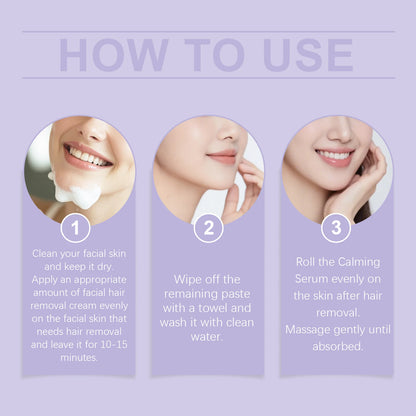 HOW TO USE

1

Clean your facial skin and keep it dry.
Apply an appropriate amount of facial hair removal cream evenly on the facial skin that needs hair removal and leave it for 10-15 minutes.

2

Wipe off the remaining paste with a towel and wash it with clean water.

3

Roll the Calming Serum evenly on the skin after hair removal.
Massage gently until absorbed.